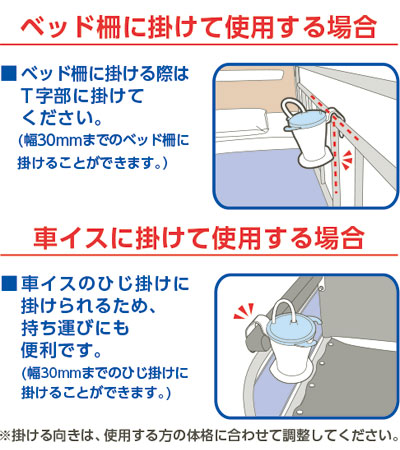 ベッド柵に掛けて使用する場合

■ベッド柵に掛ける際はT字部に掛けてください。
(幅30mmまでのベッド柵に掛けることができます。)

車イスに掛けて使用する場合

■車イスのひじ掛けに掛けられるため、持ち運びにも便利です。
(幅30mmまでのひじ掛けに掛けることができます。)

※掛ける向きは、使用する方の体格に合わせて調整してください。