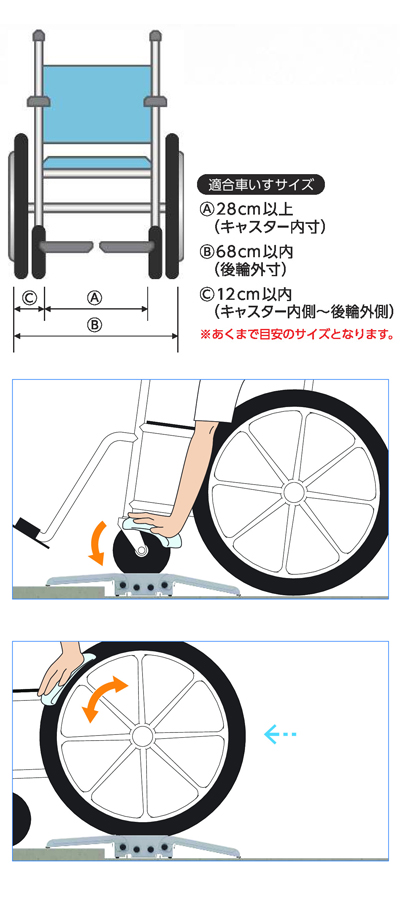 Ⓒ
Ⓐ
Ⓑ

適合車いすサイズ
Ⓐ28cm以上
（キャスター内寸）
Ⓑ68cm以内
（後輪外寸）
Ⓒ12cm以内
（キャスター内側～後輪外側）
※あくまで目安のサイズとなります。