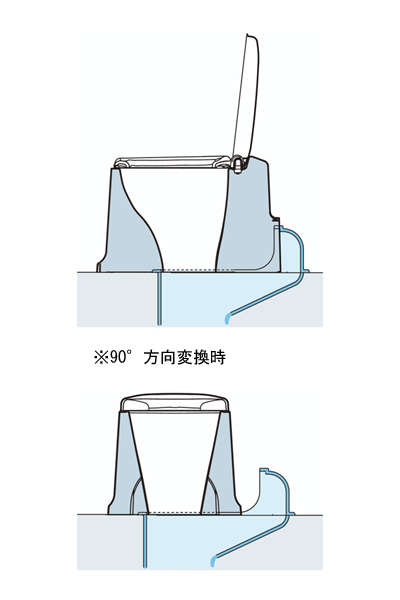 ※90° 方向変換時