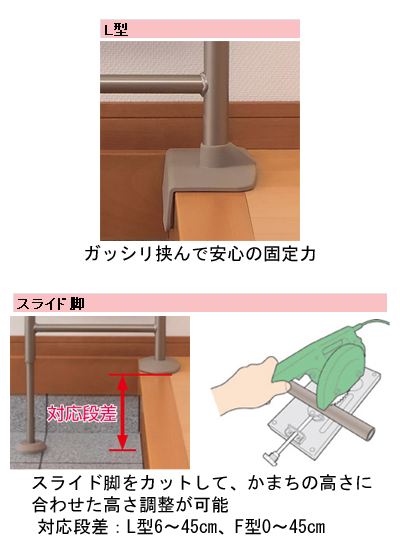 L型

ガッシリ挟んで安心の固定力

スライド脚

対応段差

スライド脚をカットして、かまちの高さに合わせた高さ調整が可能
対応段差：L型6～45cm、F型0～45cm