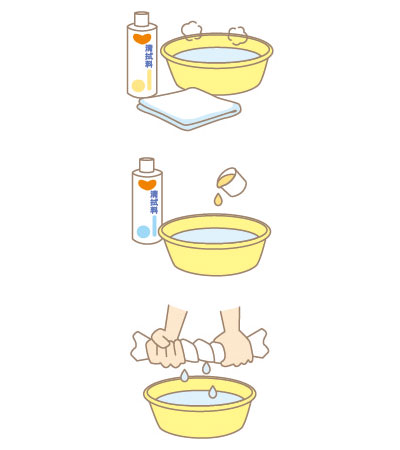 清拭料

清拭料